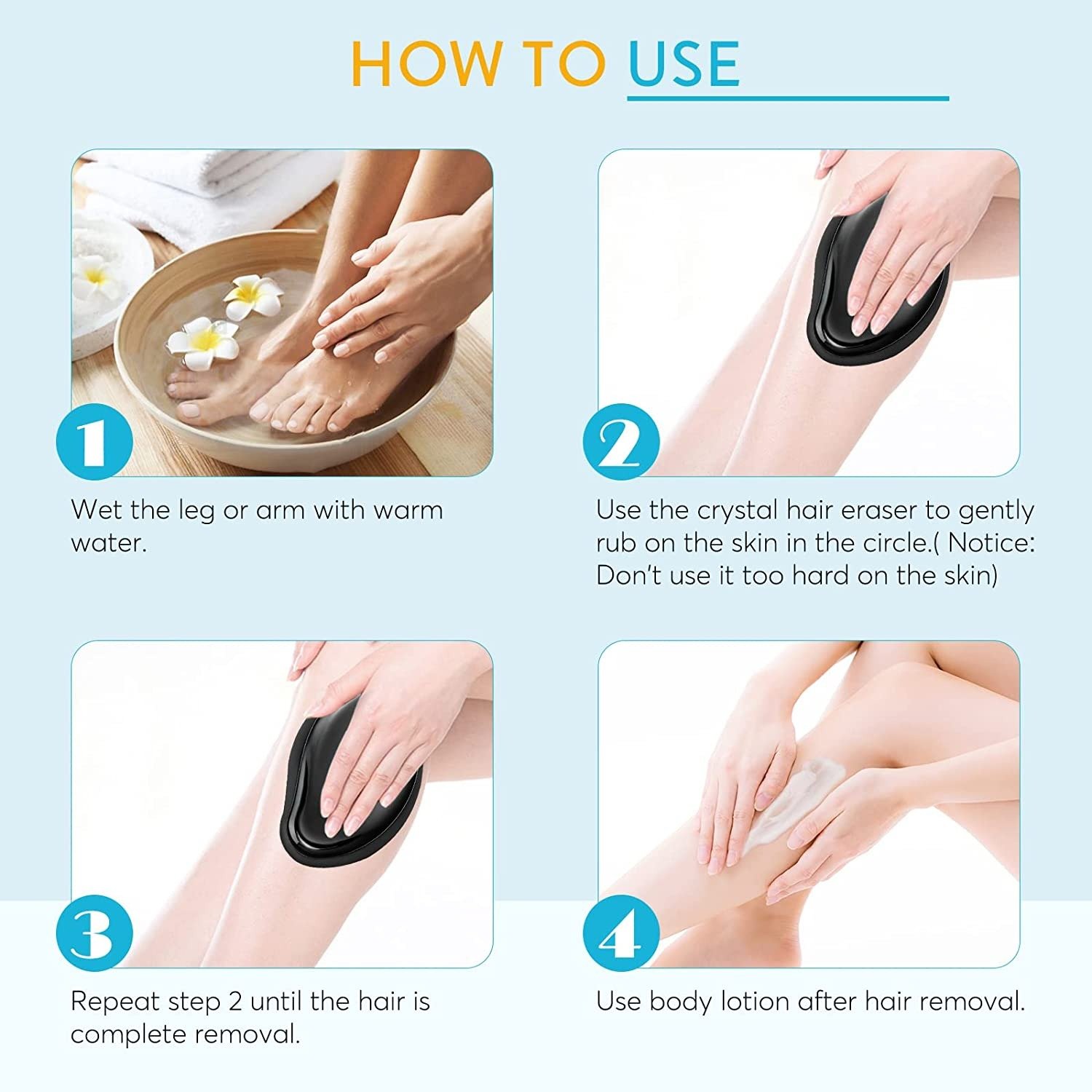 HOW TO USE

1

Wet the leg or arm with warm water.

2

Use the crystal hair eraser to gently rub on the skin in the circle.( Notice: Don't use it too hard on the skin)

3

Repeat step 2 until the hair is complete removal.

4

Use body lotion after hair removal.