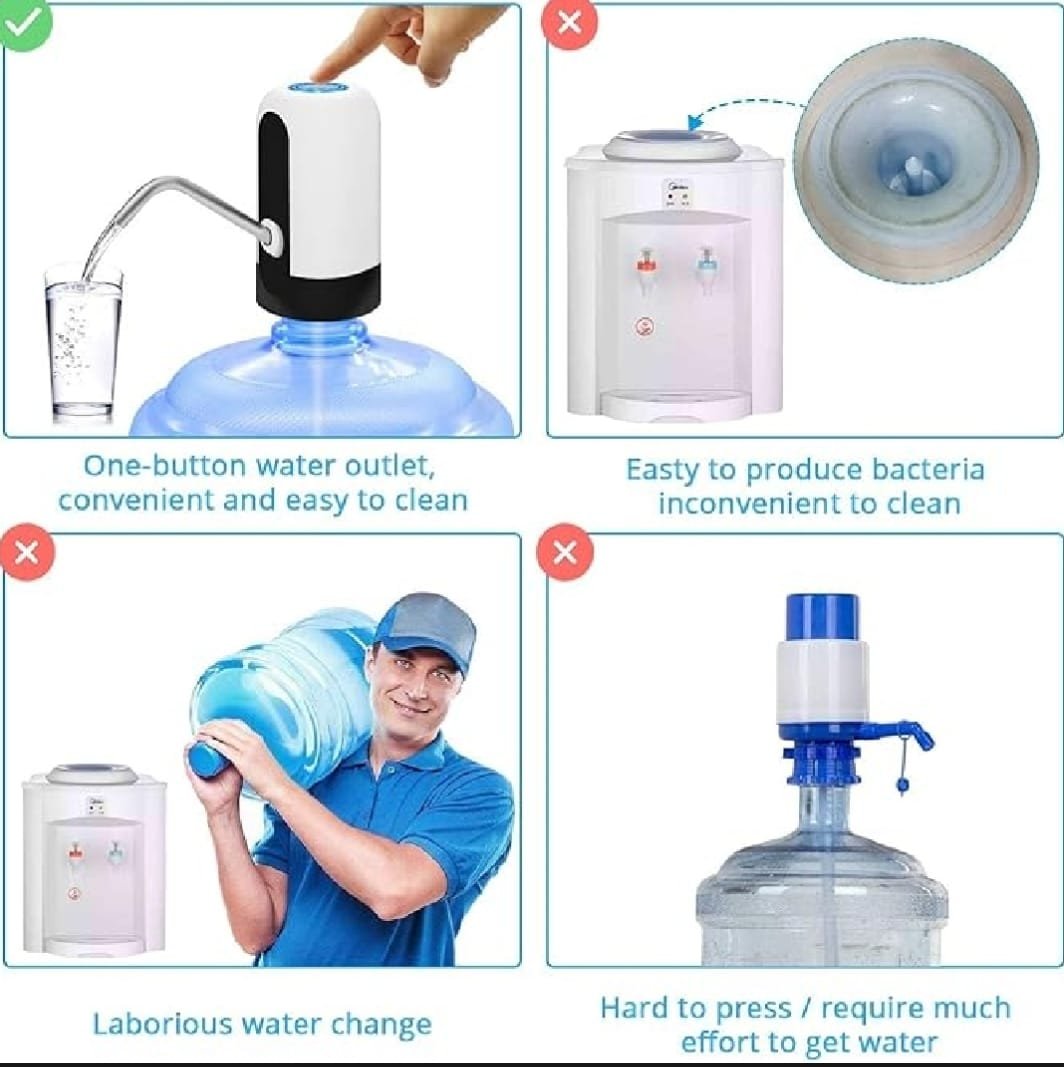 One-button water outlet, convenient and easy to clean

Easty to produce bacteria inconvenient to clean

Laborious water change

Hard to press / require much effort to get water