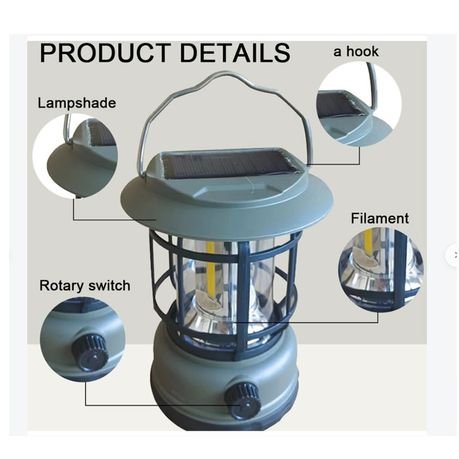 PRODUCT DETAILS

a hook

Lampshade

Filament

Rotary switch